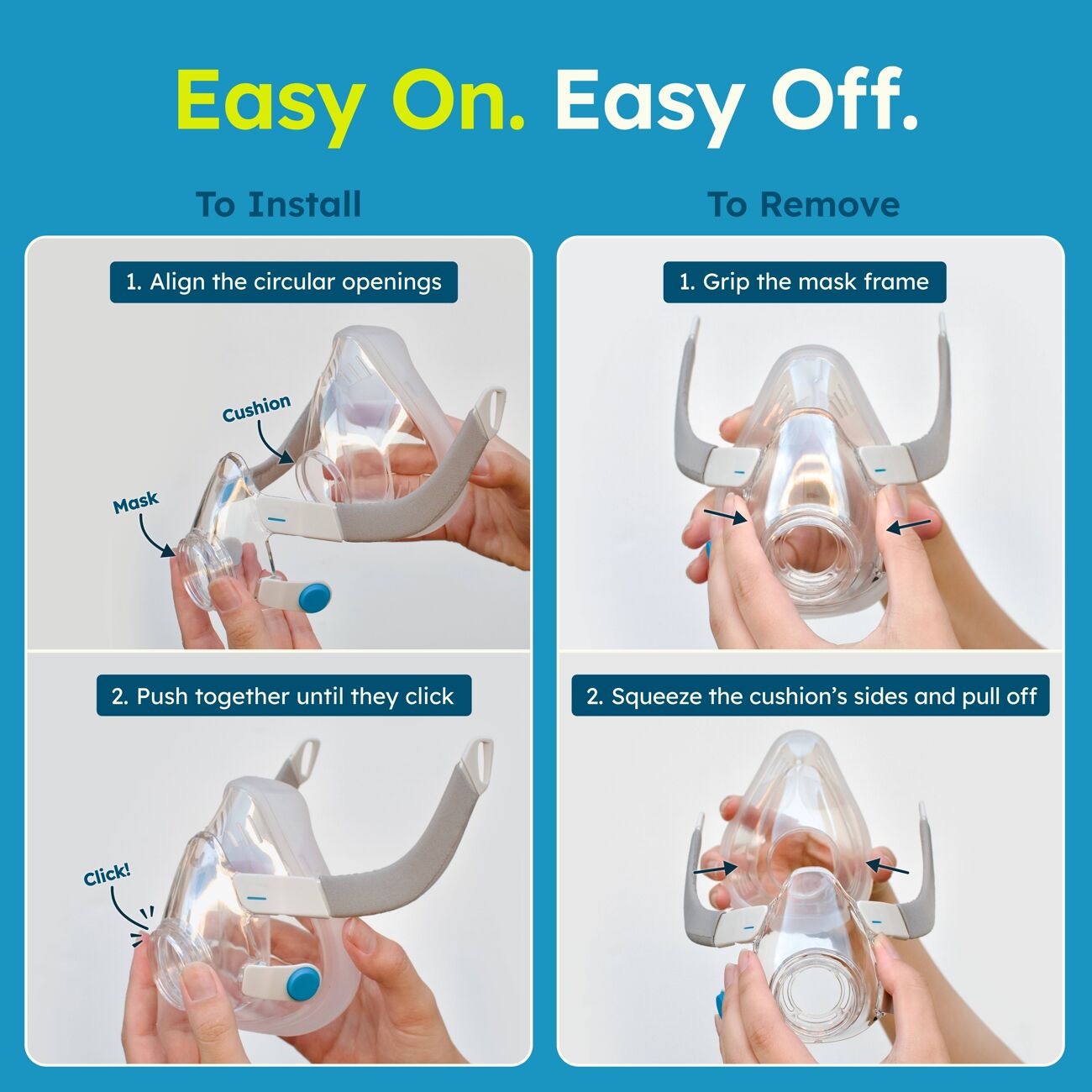 Easy On. Easy Off.

To Install

1. Align the circular openings

Cushion

Mask

2. Push together until they click

Click!

To Remove

1. Grip the mask frame

2. Squeeze the cushion's sides and pull off